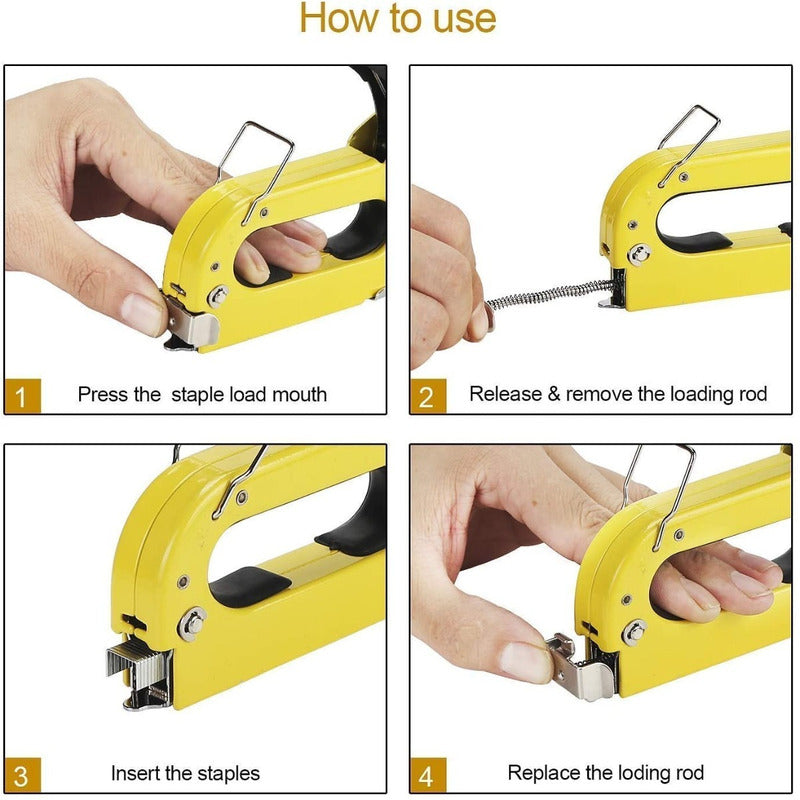 How to use

1 Press the staple load mouth

2 Release & remove the loading rod

3 Insert the staples

4 Replace the loding rod