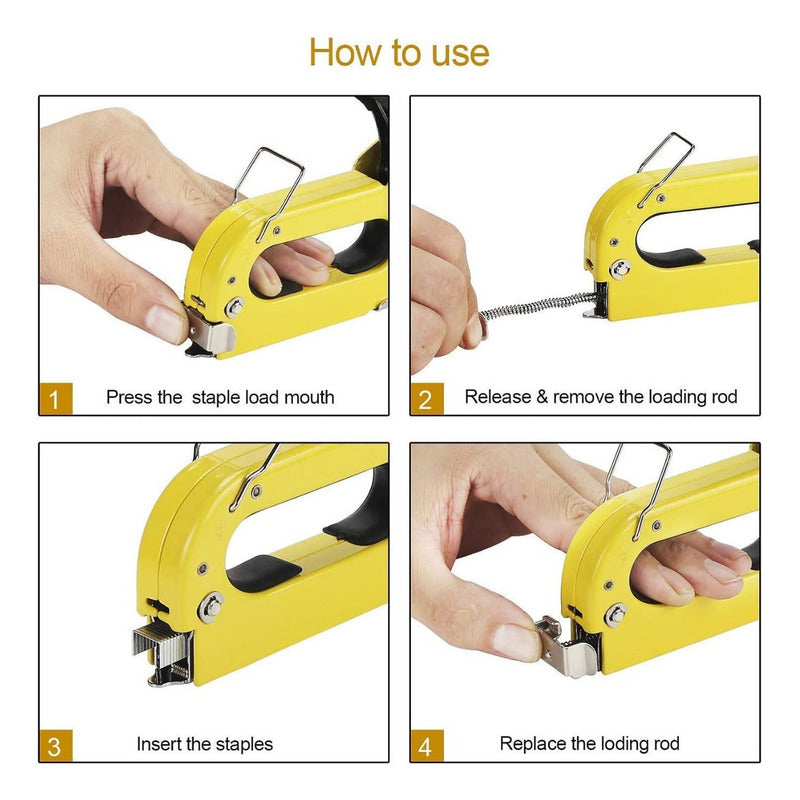 How to use

1 Press the staple load mouth

2 Release & remove the loading rod

3 Insert the staples

4 Replace the loding rod